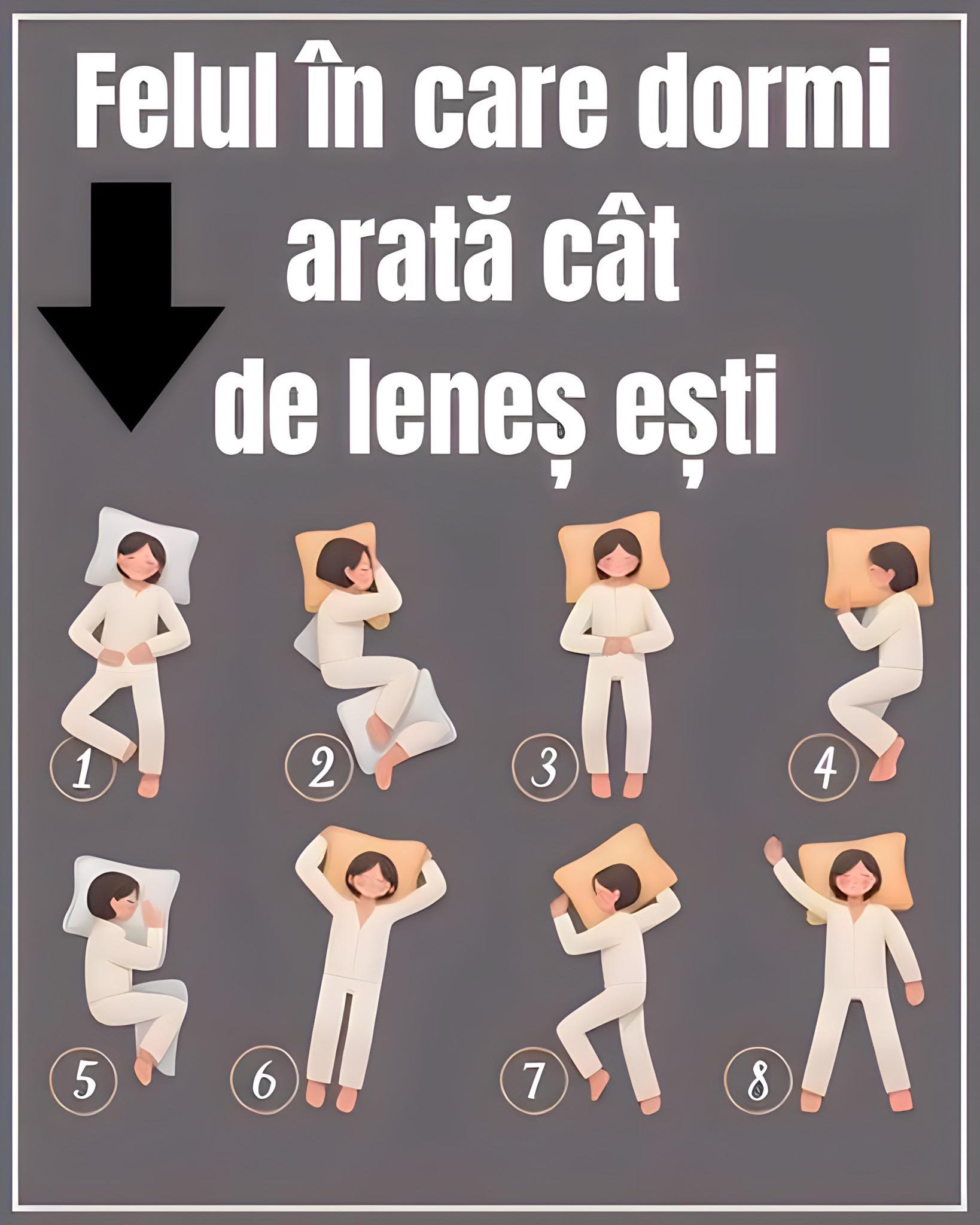 Felul în care dormi arată cât de leneș ești

1
2
3
4
5
6
7
8